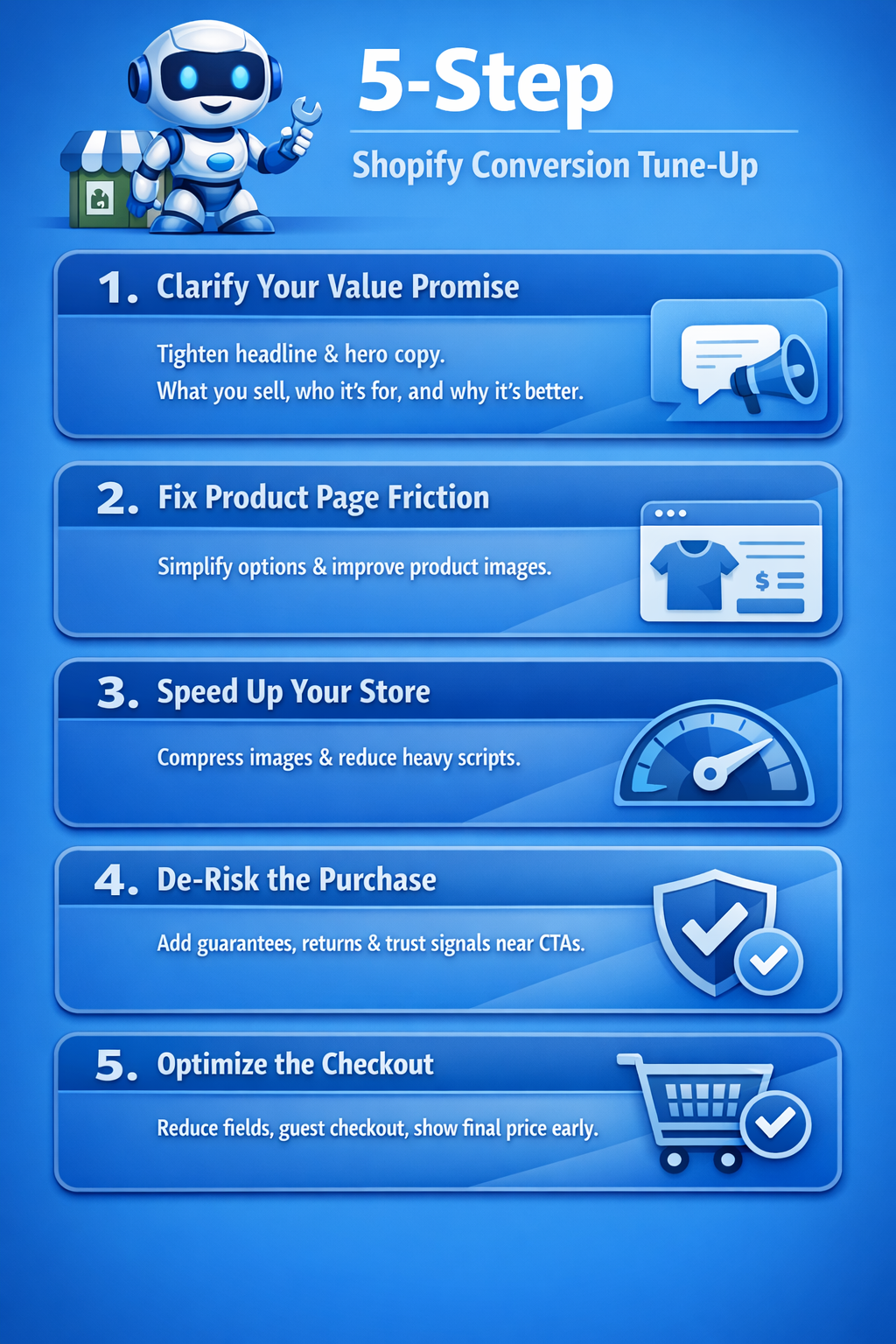 5-Step

Shopify Conversion Tune-Up

1. Clarify Your Value Promise

Tighten headline & hero copy.
What you sell, who it's for, and why it's better.

2. Fix Product Page Friction

Simplify options & improve product images.

$

3. Speed Up Your Store

Compress images & reduce heavy scripts.

4. De-Risk the Purchase

Add guarantees, returns & trust signals near CTAs.

5. Optimize the Checkout

Reduce fields, guest checkout, show final price early.