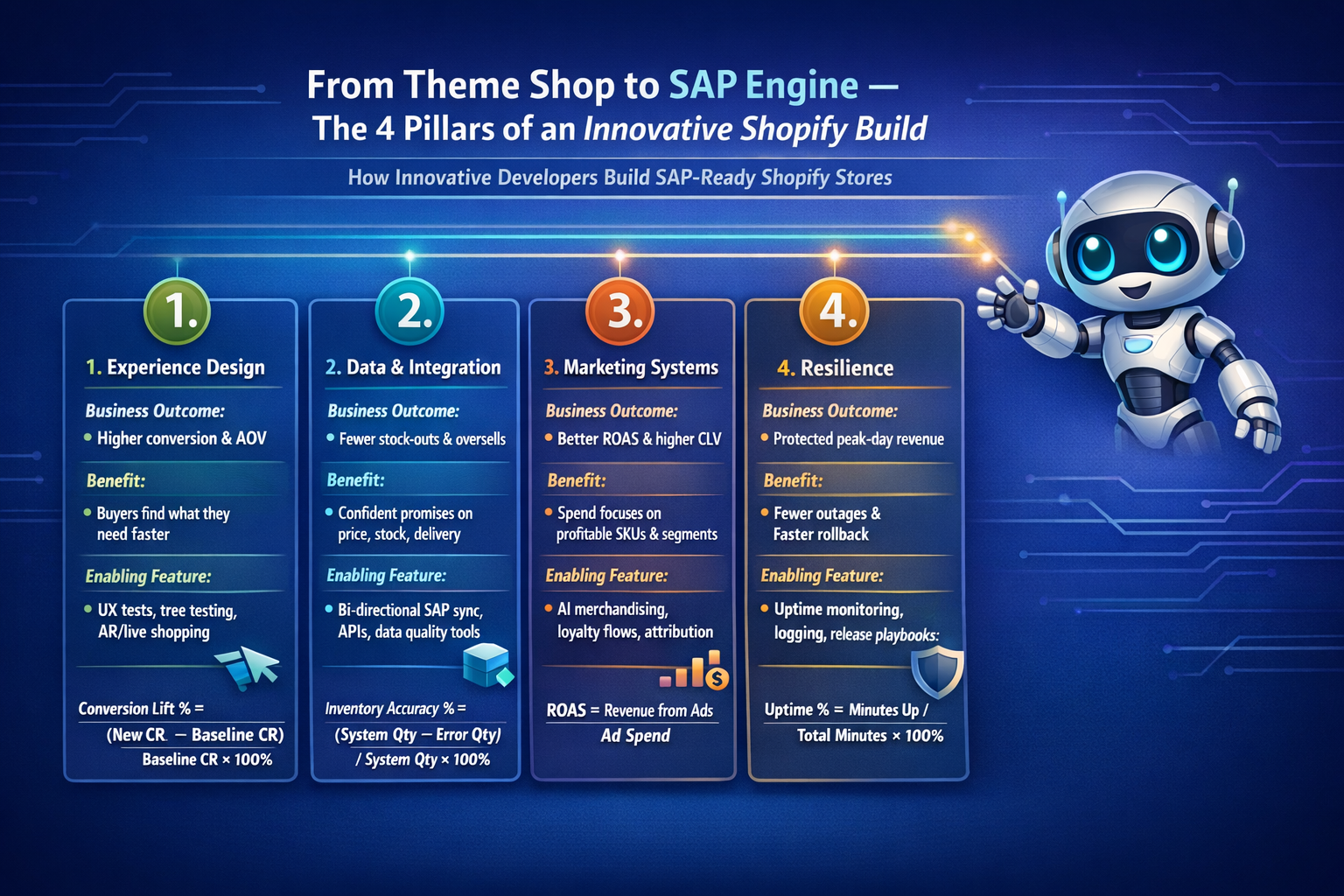 From Theme Shop to SAP Engine — The 4 Pillars of an Innovative Shopify Build

How Innovative Developers Build SAP-Ready Shopify Stores

1.

1. Experience Design

Business Outcome:

• Higher conversion & AOV

Benefit:

• Buyers find what they need faster

Enabling Feature:

• UX tests, tree testing, AR/live shopping

Conversion Lift % = (New CR — Baseline CR) Baseline CR × 100%

2.

2. Data & Integration

Business Outcome:

• Fewer stock-outs & oversells

Benefit:

• Confident promises on price, stock, delivery

Enabling Feature:

• Bi-directional SAP sync, APIs, data quality tools

Inventory Accuracy % = (System Qty — Error Qty) / System Qty × 100%

3.

3. Marketing Systems

Business Outcome:

• Better ROAS & higher CLV

Benefit:

• Spend focuses on profitable SKUs & segments

Enabling Feature:

• AI merchandising, loyalty flows, attribution

ROAS = Revenue from Ads Ad Spend

4.

4. Resilience

Business Outcome:

• Protected peak-day revenue

Benefit:

• Fewer outages & Faster rollback

Enabling Feature:

• Uptime monitoring, logging, release playbooks:

Uptime % = Minutes Up / Total Minutes × 100%