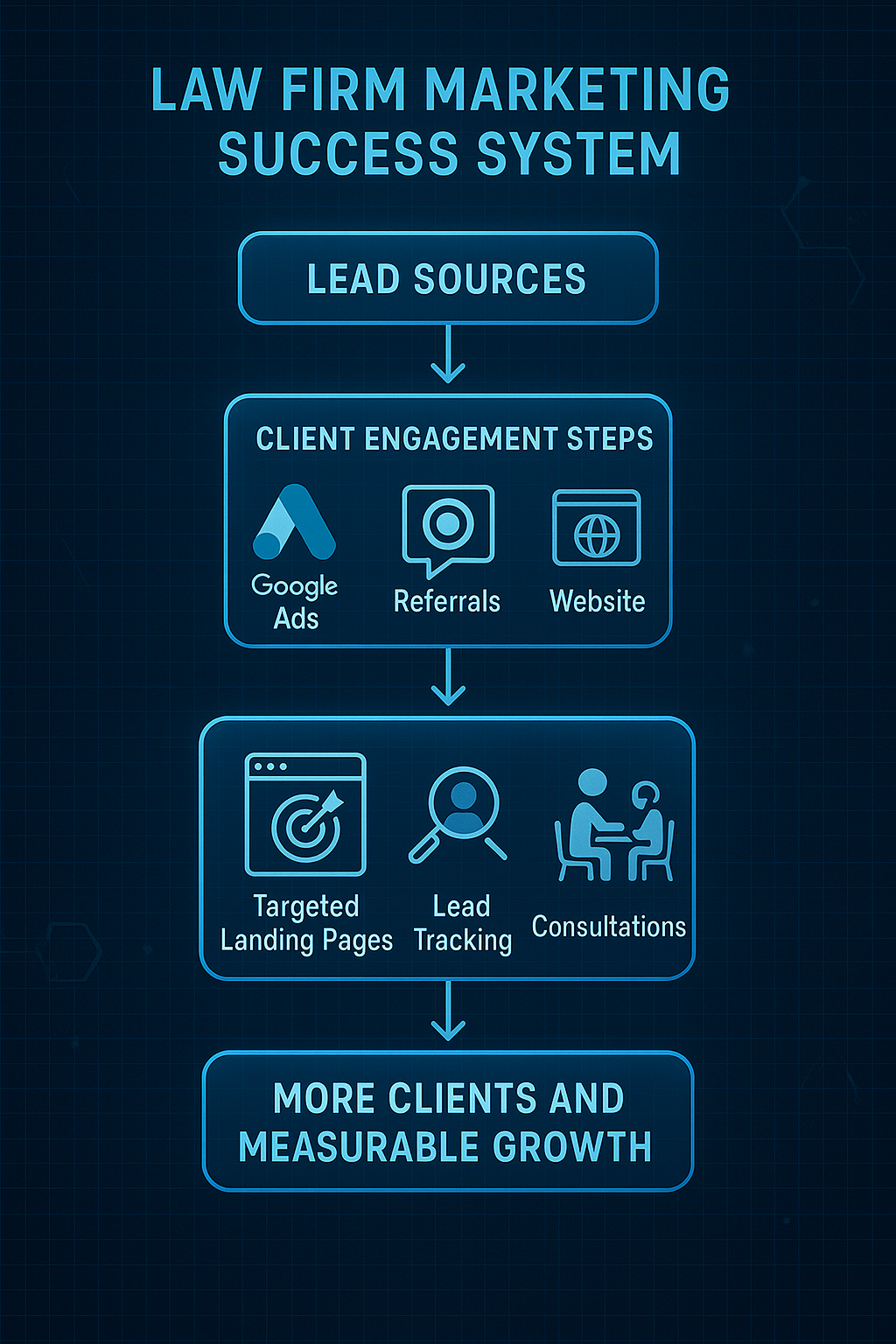 LAW FIRM MARKETING SUCCESS SYSTEM

LEAD SOURCES

CLIENT ENGAGEMENT STEPS

Google Ads

Referrals

Website

Targeted Landing Pages

Lead Tracking

Consultations

MORE CLIENTS AND MEASURABLE GROWTH