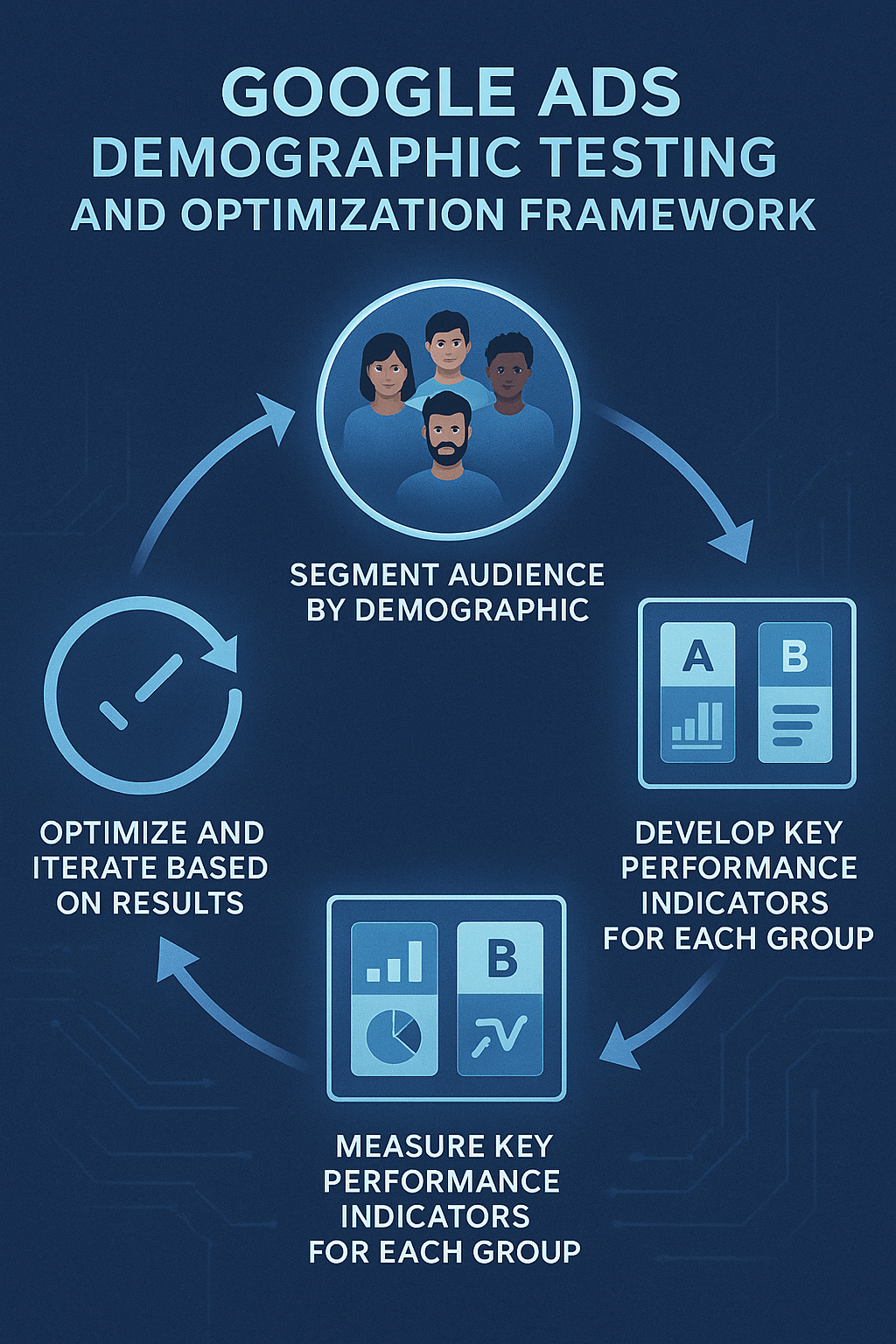 GOOGLE ADS
DEMOGRAPHIC TESTING
AND OPTIMIZATION FRAMEWORK

SEGMENT AUDIENCE BY DEMOGRAPHIC

A

B

DEVELOP KEY PERFORMANCE INDICATORS FOR EACH GROUP

B

MEASURE KEY PERFORMANCE INDICATORS FOR EACH GROUP

OPTIMIZE AND ITERATE BASED ON RESULTS