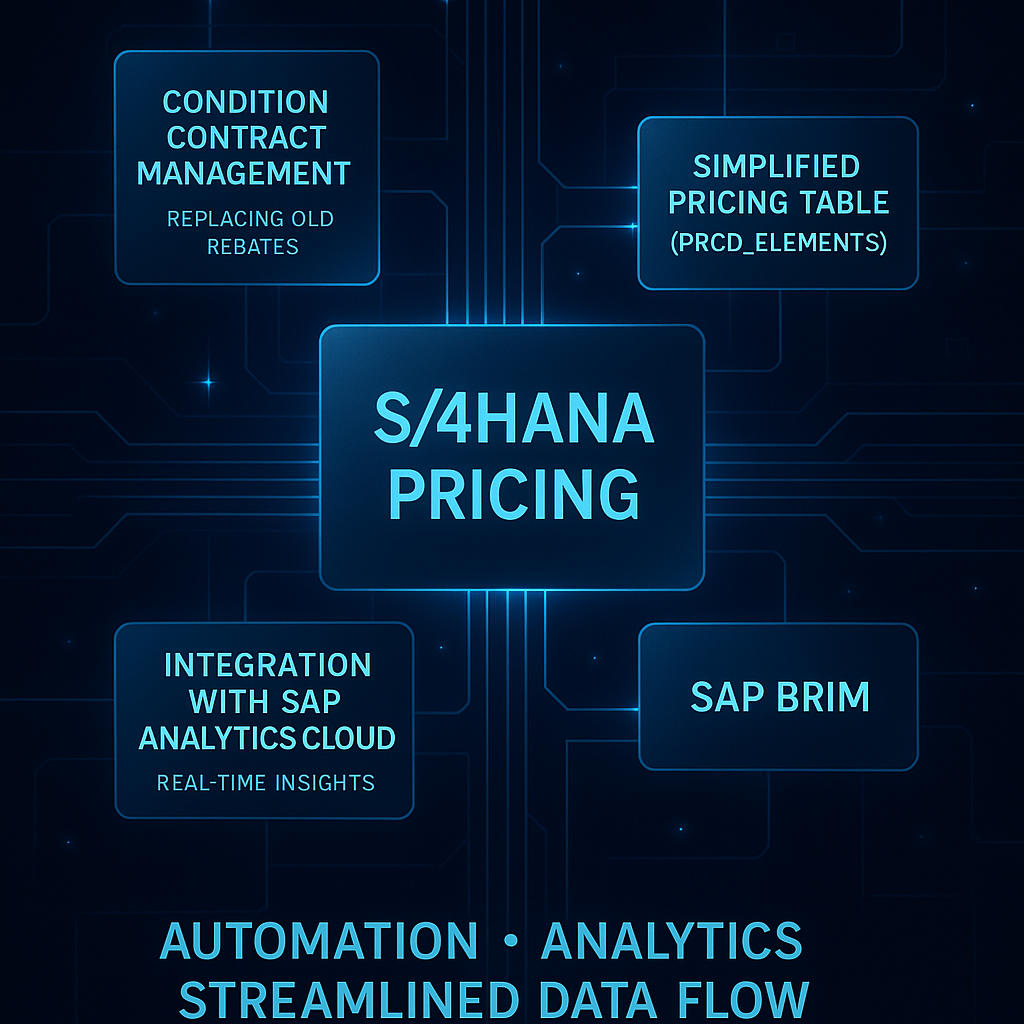 CONDITION CONTRACT MANAGEMENT

REPLACING OLD REBATES

SIMPLIFIED PRICING TABLE (PRCD_ELEMENTS)

S/4HANA PRICING

INTEGRATION WITH SAP ANALYTICS CLOUD

REAL-TIME INSIGHTS

SAP BRIM

AUTOMATION • ANALYTICS
STREAMLINED DATA FLOW