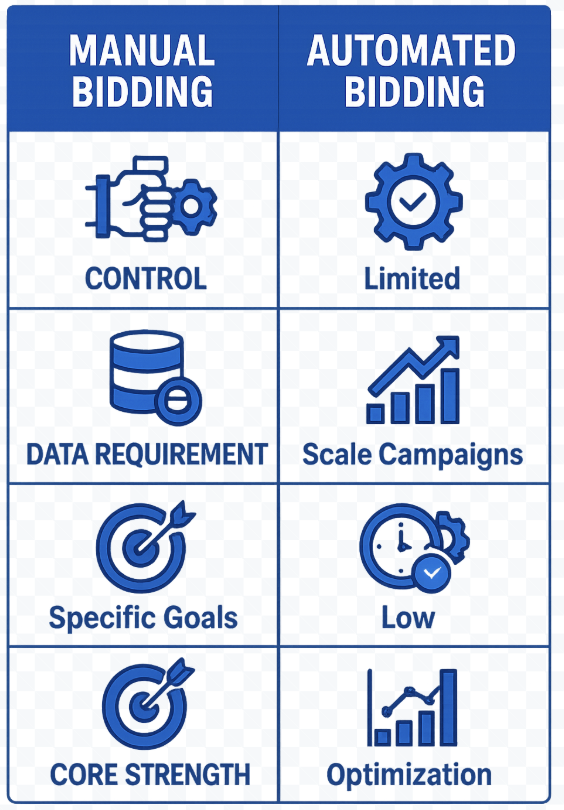 | MANUAL BIDDING | AUTOMATED BIDDING |
|---|---|
| CONTROL | Limited |
| DATA REQUIREMENT | Scale Campaigns |
| Specific Goals | Low |
| CORE STRENGTH | Optimization |