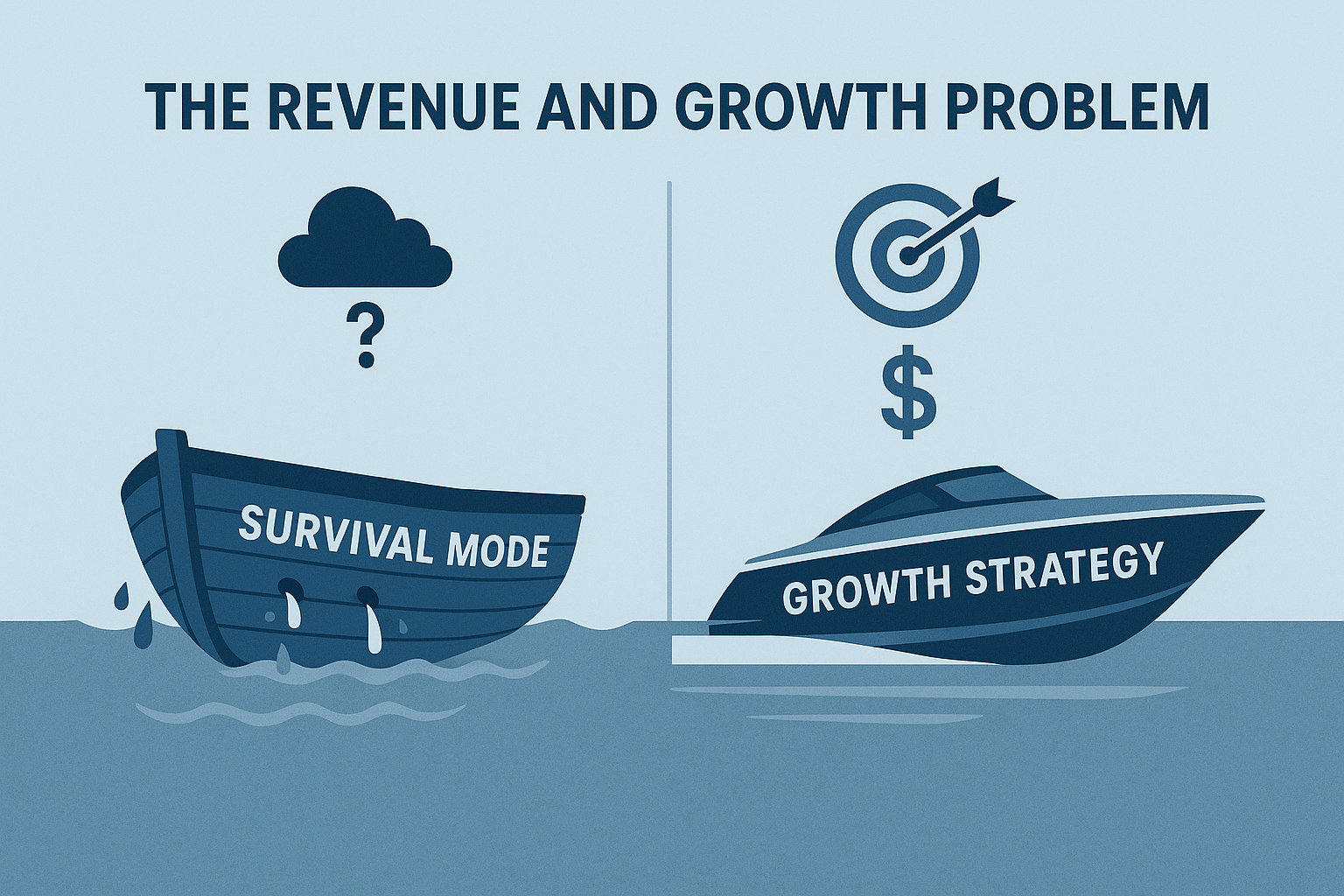 THE REVENUE AND GROWTH PROBLEM

?

SURVIVAL MODE

$

GROWTH STRATEGY