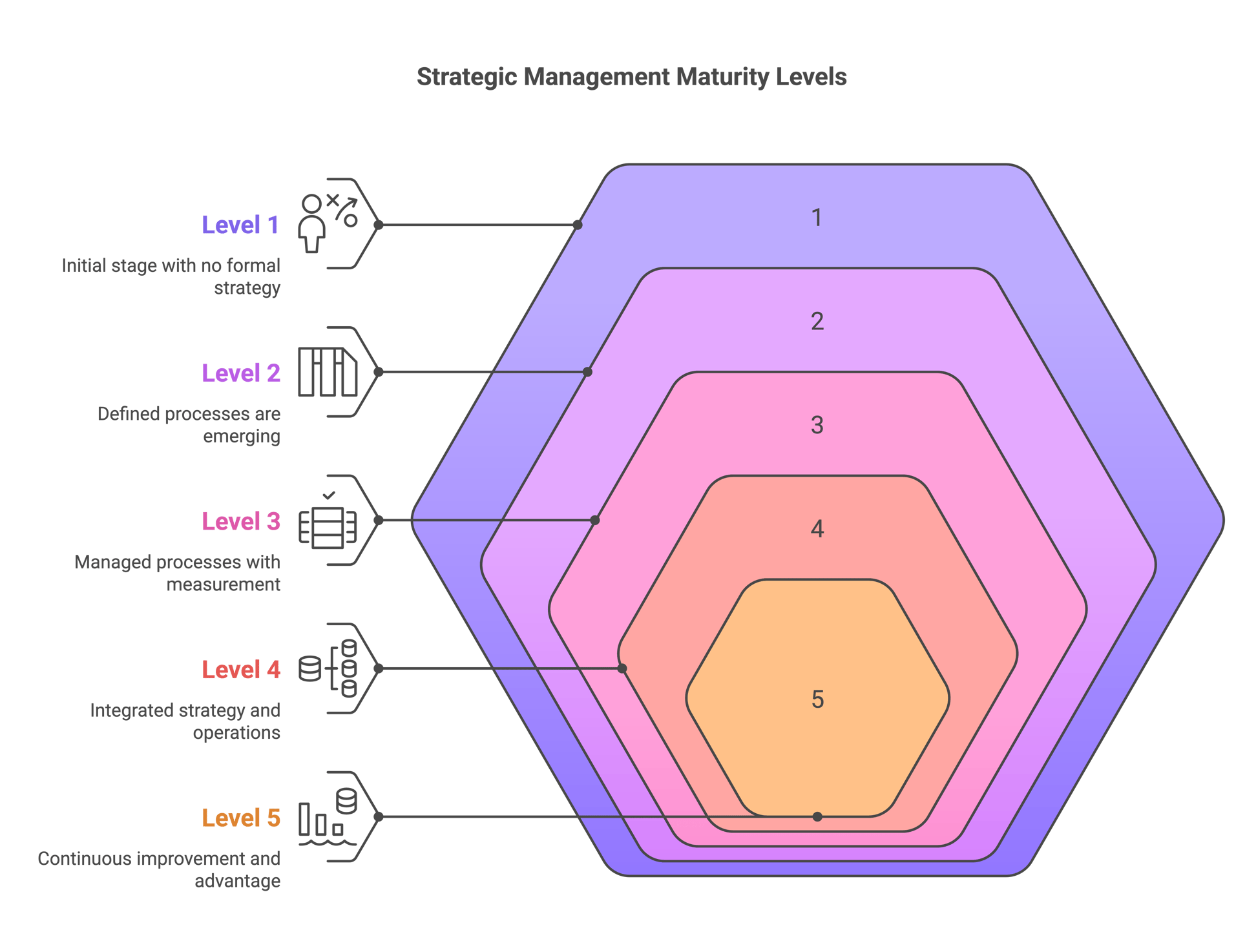 Strategic Management Maturity Levels

Level 1

Initial stage with no formal strategy

Level 2

Defined processes are emerging

Level 3

Managed processes with measurement

Level 4

Integrated strategy and operations

Level 5

Continuous improvement and advantage

1

2

3

4

5